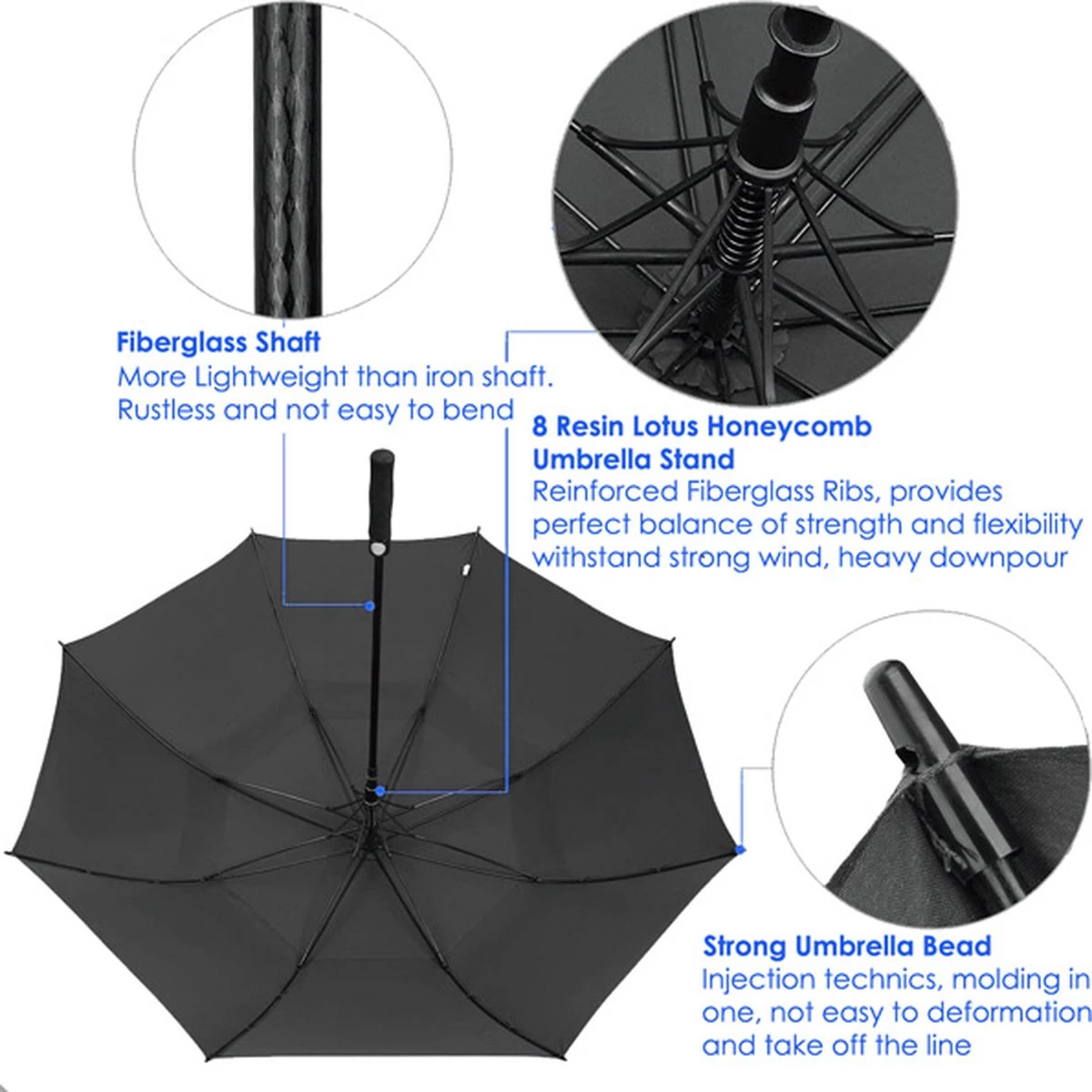 Fiberglass Shaft
More Lightweight than iron shaft.
Rustless and not easy to bend

8 Resin Lotus Honeycomb Umbrella Stand
Reinforced Fiberglass Ribs, provides perfect balance of strength and flexibility withstand strong wind, heavy downpour

Strong Umbrella Bead
Injection technics, molding in one, not easy to deformation and take off the line